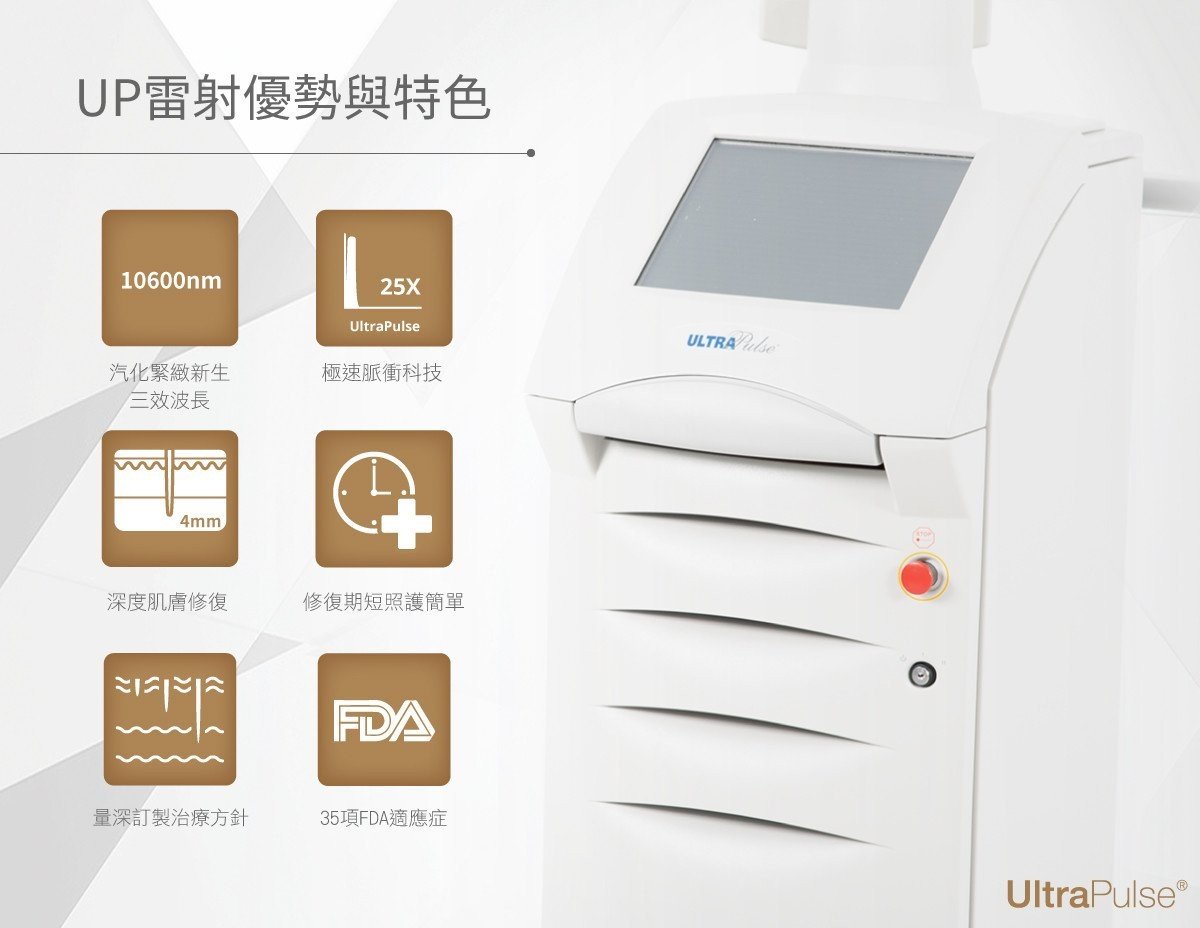 UP雷射優勢與特色

10600nm

汽化緊緻新生
三效波長

25X
UltraPulse

極速脈衝科技

4mm

深度肌膚修復

修復期短照護簡單

量深訂製治療方針

FDA

35項FDA適應症

ULTRAPulse

STOP

UltraPulse®